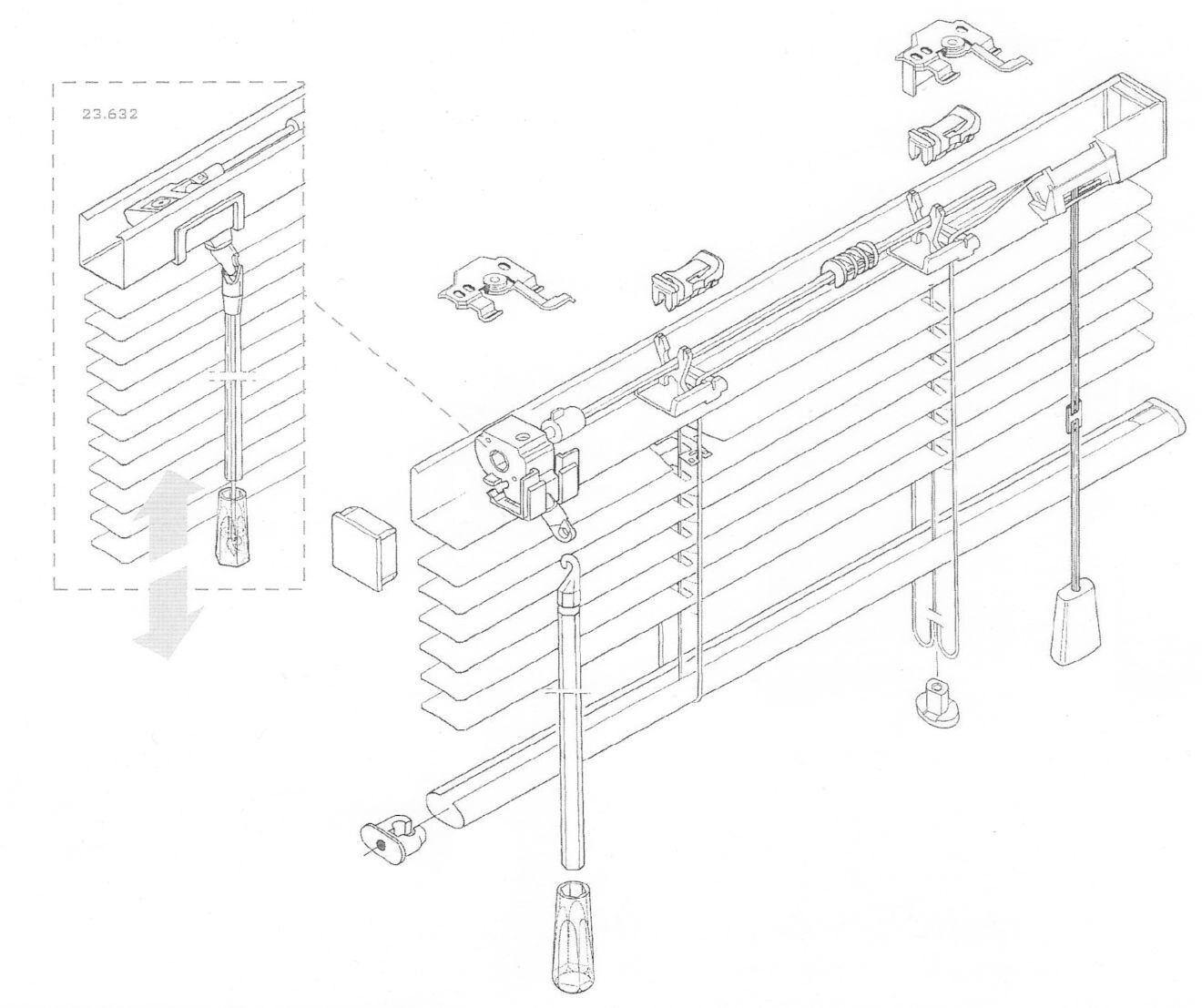 23.632